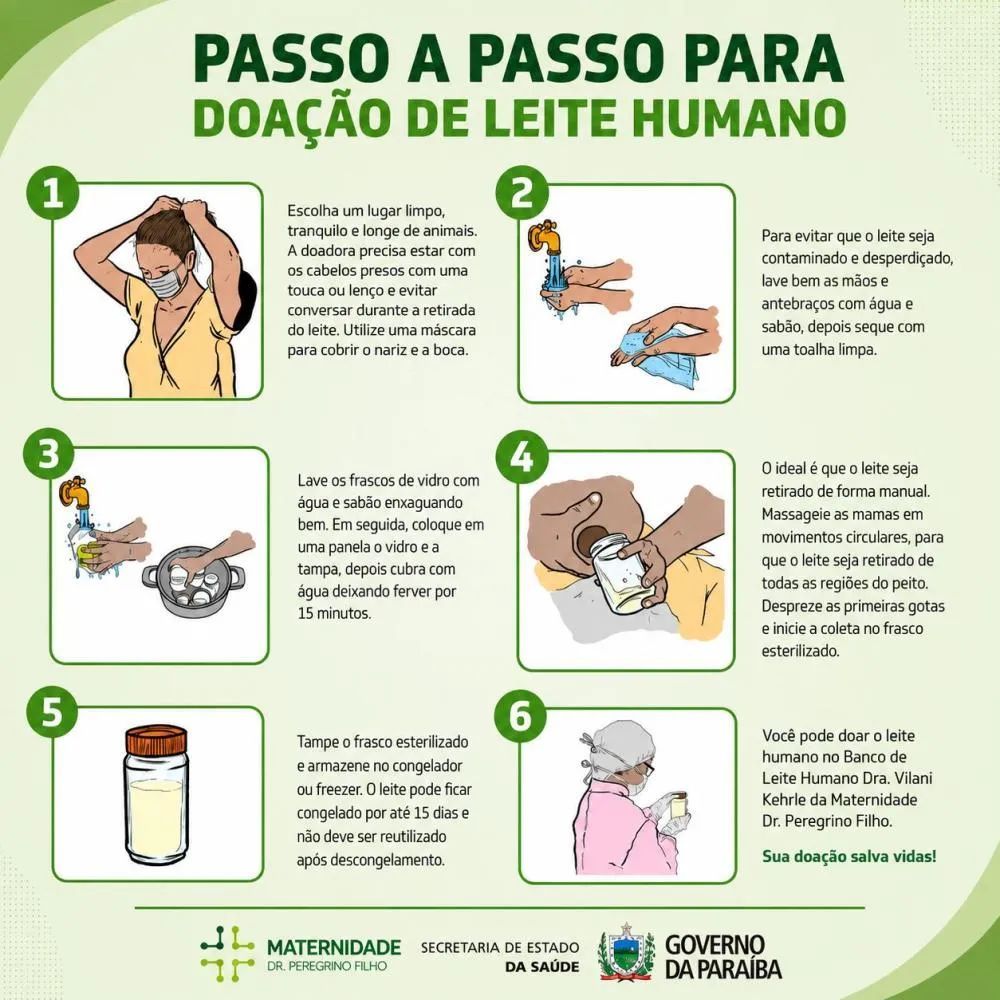 PASSO A PASSO PARA
DOAÇÃO DE LEITE HUMANO

1

Escolha um lugar limpo, tranquilo e longe de animais. A doadora precisa estar com os cabelos presos com uma touca ou lenço e evitar conversar durante a retirada do leite. Utilize uma máscara para cobrir o nariz e a boca.

2

Para evitar que o leite seja contaminado e desperdiçado, lave bem as mãos e antebraços com água e sabão, depois seque com uma toalha limpa.

3

Lave os frascos de vidro com água e sabão enxaguando bem. Em seguida, coloque em uma panela o vidro e a tampa, depois cubra com água deixando ferver por 15 minutos.

4

O ideal é que o leite seja retirado de forma manual. Massageie as mamas em movimentos circulares, para que o leite seja retirado de todas as regiões do peito. Despreze as primeiras gotas e inicie a coleta no frasco esterilizado.

5

Tampe o frasco esterilizado e armazene no congelador ou freezer. O leite pode ficar congelado por até 15 dias e não deve ser reutilizado após descongelamento.

6

Você pode doar o leite humano no Banco de Leite Humano Dra. Vilani Kehrle da Maternidade Dr. Peregrino Filho.

Sua doação salva vidas!

MATERNIDADE
DR. PEREGRINO FILHO

SECRETARIA DE ESTADO
DA SAÚDE

GOVERNO
DA PARAÍBA